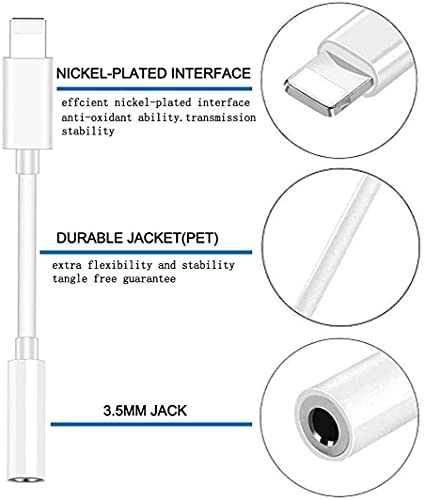 NICKEL-PLATED INTERFACE

effcient nickel-plated interface anti-oxidant ability.transmission stability

DURABLE JACKET(PET)

extra flexibility and stability tangle free guarantee

3.5MM JACK