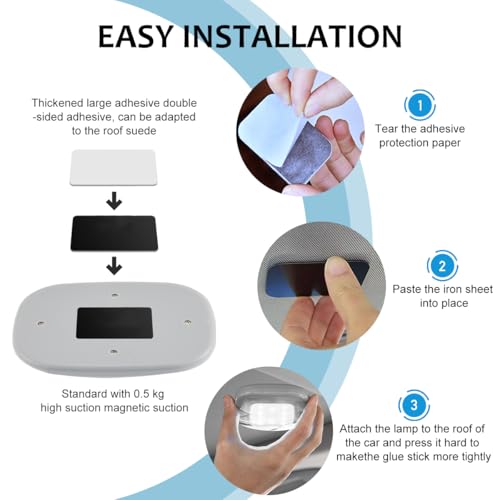 EASY INSTALLATION

Thickened large adhesive double -sided adhesive, can be adapted to the roof suede

Standard with 0.5 kg high suction magnetic suction

1

Tear the adhesive protection paper

2

Paste the iron sheet into place

3

Attach the lamp to the roof of the car and press it hard to makethe glue stick more tightly