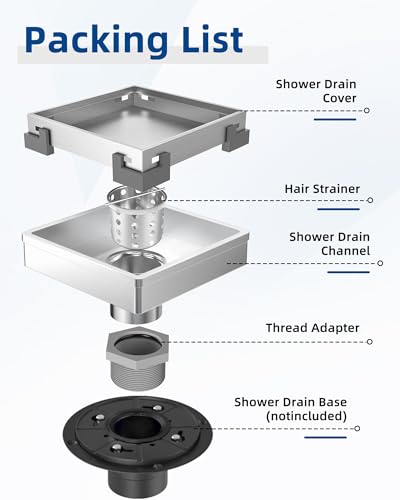 Packing List

Shower Drain Cover

Hair Strainer

Shower Drain Channel

Thread Adapter

Shower Drain Base (notincluded)