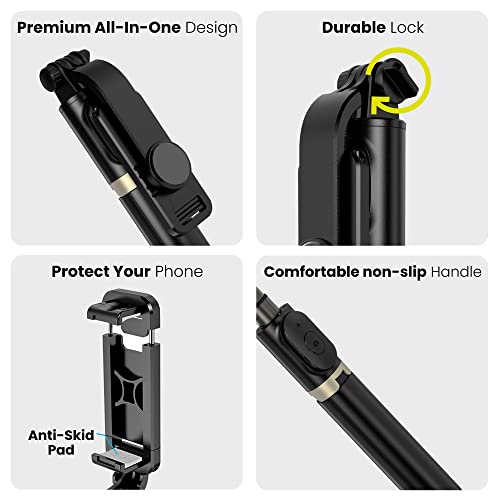 Premium All-In-One Design

Durable Lock

Protect Your Phone

Anti-Skid Pad

Comfortable non-slip Handle