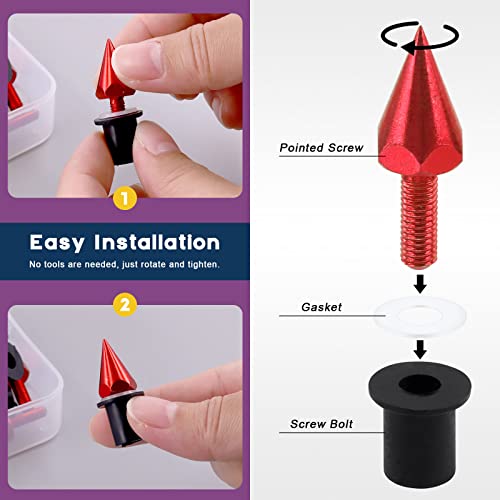 1

Easy Installation
No tools are needed, just rotate and tighten.

2

Pointed Screw

Gasket

Screw Bolt