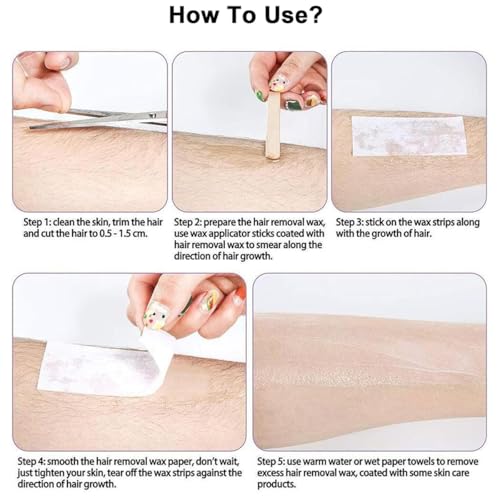 How To Use?

Step 1: clean the skin, trim the hair and cut the hair to 0.5 - 1.5 cm.

Step 2: prepare the hair removal wax, use wax applicator sticks coated with hair removal wax to smear along the direction of hair growth.

Step 3: stick on the wax strips along with the growth of hair.

Step 4: smooth the hair removal wax paper, don't wait, just tighten your skin, tear off the wax strips against the direction of hair growth.

Step 5: use warm water or wet paper towels to remove excess hair removal wax, coated with some skin care products.