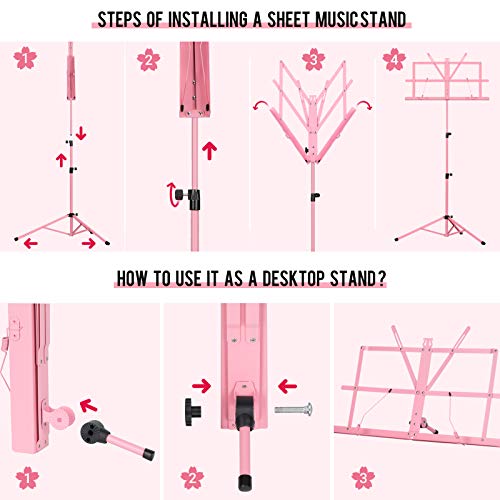 STEPS OF INSTALLING A SHEET MUSICSTAND

1

2

3

4

HOW TO USE IT AS A DESKTOP STAND?

1

2

3