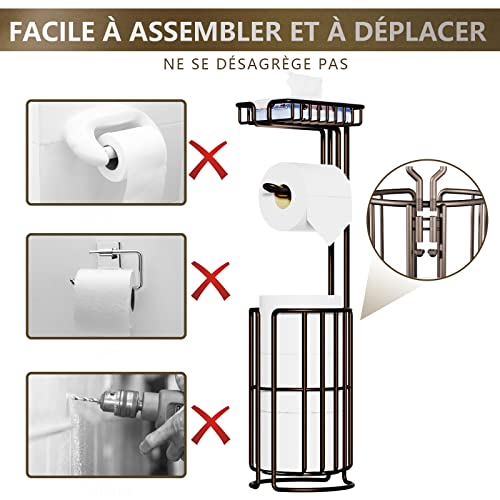 FACILE À ASSEMBLER ET À DÉPLACER

NE SE DÉSAGRÈGE PAS