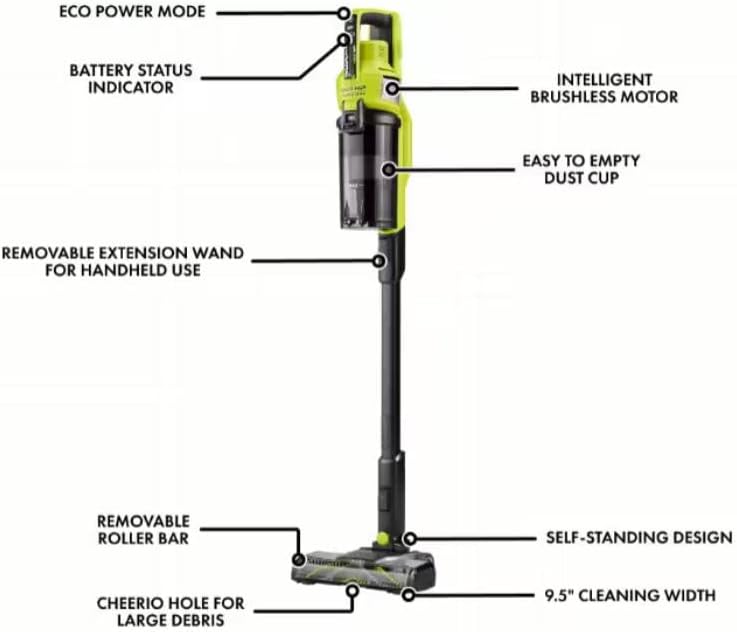 ECO POWER MODE

BATTERY STATUS INDICATOR

INTELLIGENT BRUSHLESS MOTOR

EASY TO EMPTY DUST CUP

REMOVABLE EXTENSION WAND FOR HANDHELD USE

REMOVABLE ROLLER BAR

SELF-STANDING DESIGN

CHEERIO HOLE FOR LARGE DEBRIS

9.5" CLEANING WIDTH