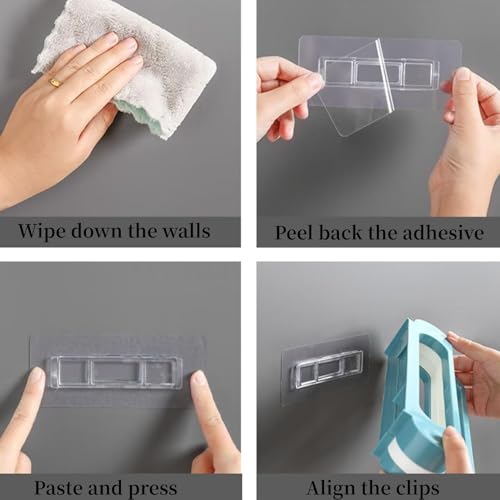 Wipe down the walls

Peel back the adhesive

Paste and press

Align the clips