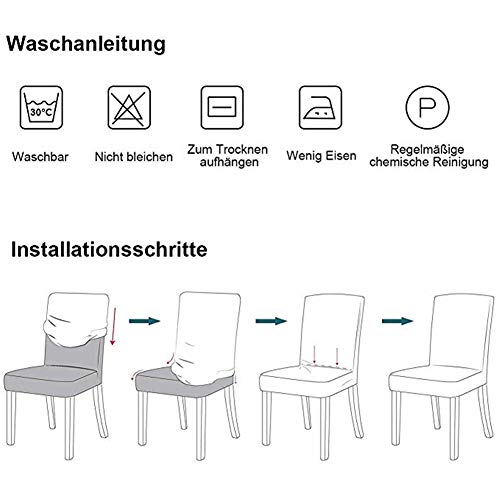 Waschanleitung

30°C

P

Waschbar

Nicht bleichen

Zum Trocknen aufhängen

Wenig Eisen

Regelmäßige chemische Reinigung

Installationsschritte