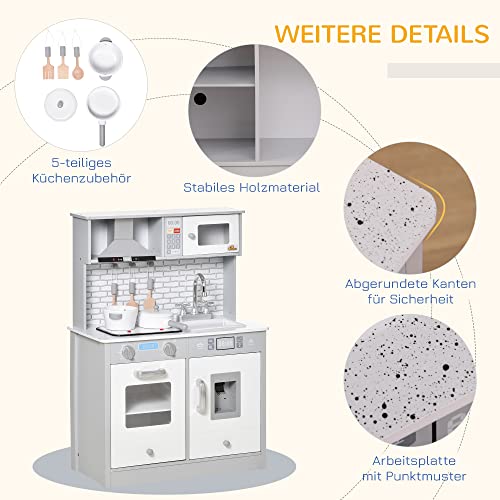 WEITERE DETAILS

5-teiliges Küchenzubehör

Stabiles Holzmaterial

Abgerundete Kanten für Sicherheit

Arbeitsplatte mit Punktmuster