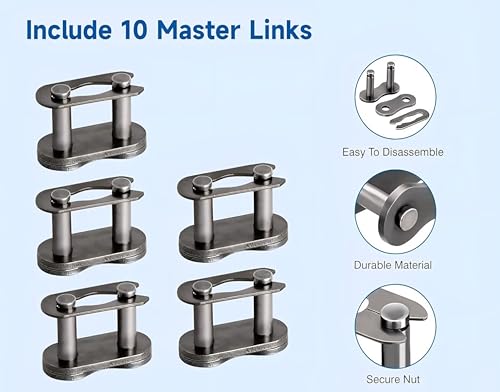 Include 10 Master Links

Easy To Disassemble

Durable Material

Secure Nut