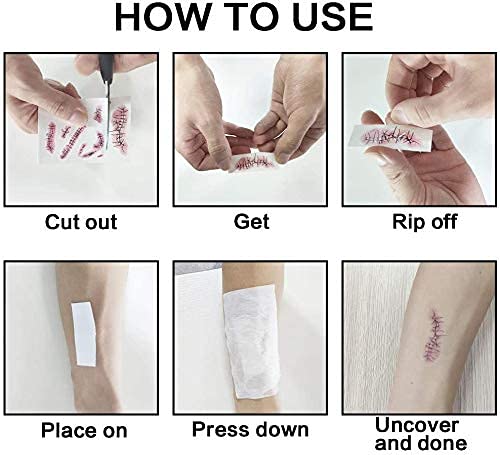 HOW TO USE

Cut out

Get

Rip off

Place on

Press down

Uncover and done