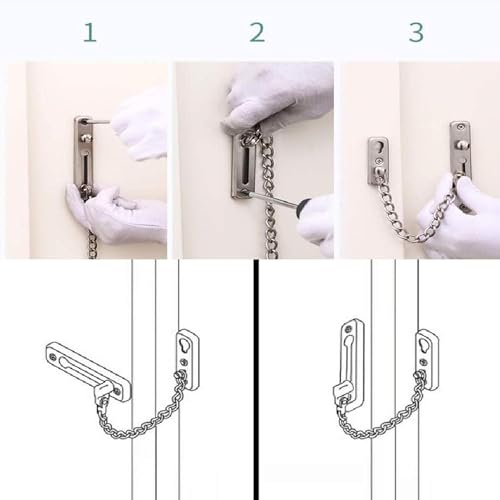 1
2
3