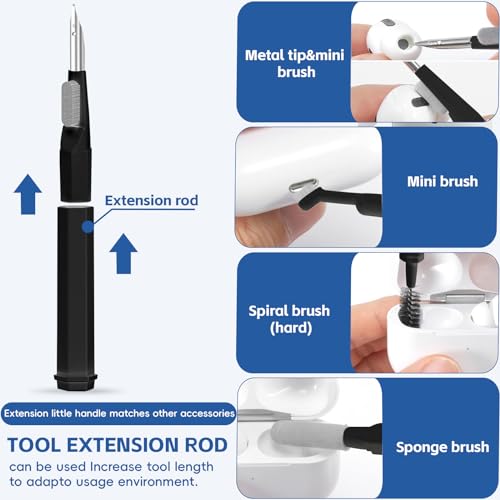 Extension rod

Extension little handle matches other accessories

TOOL EXTENSION ROD
can be used Increase tool length to adapto usage environment.

Metal tip&mini brush

Mini brush

Spiral brush (hard)

Sponge brush