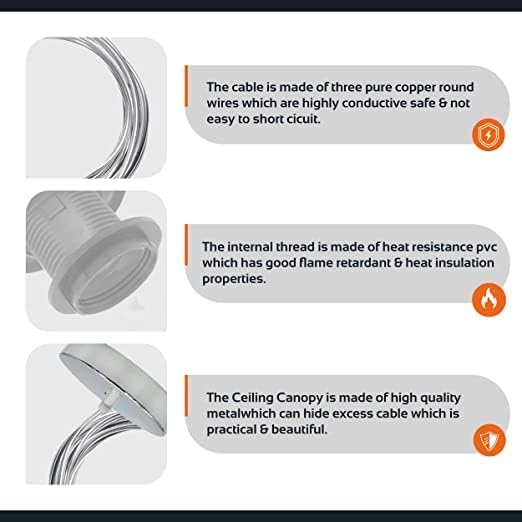 The cable is made of three pure copper round wires which are highly conductive safe & not easy to short cicuit.

The internal thread is made of heat resistance pvc which has good flame retardant & heat insulation properties.

The Ceiling Canopy is made of high quality metalwhich can hide excess cable which is practical & beautiful.