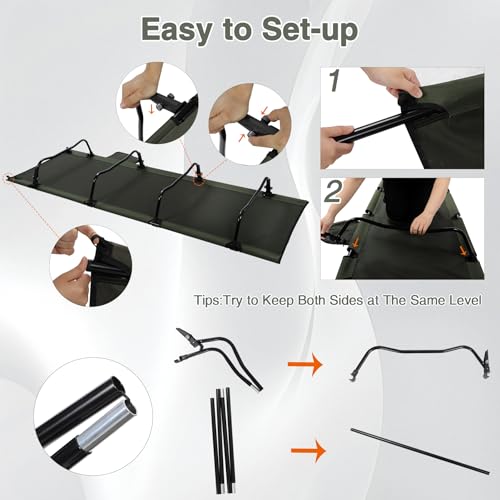 Easy to Set-up

1

2

Tips:Try to Keep Both Sides at The Same Level