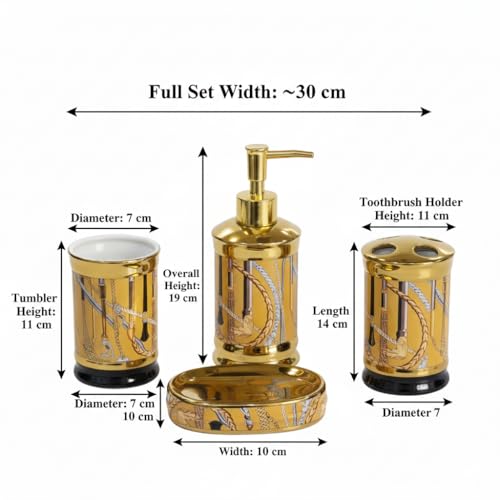 Full Set Width: ~30 cm

Diameter: 7 cm

Tumbler Height: 11 cm

Overall Height: 19 cm

Toothbrush Holder Height: 11 cm

Length 14 cm

Diameter: 7 cm
10 cm

Width: 10 cm

Diameter 7