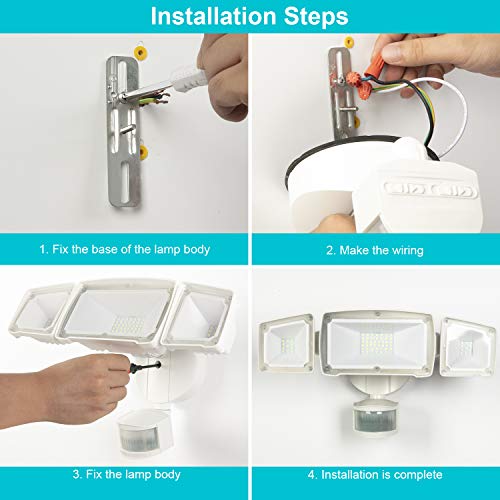 Installation Steps

1. Fix the base of the lamp body

2. Make the wiring

3. Fix the lamp body

4. Installation is complete