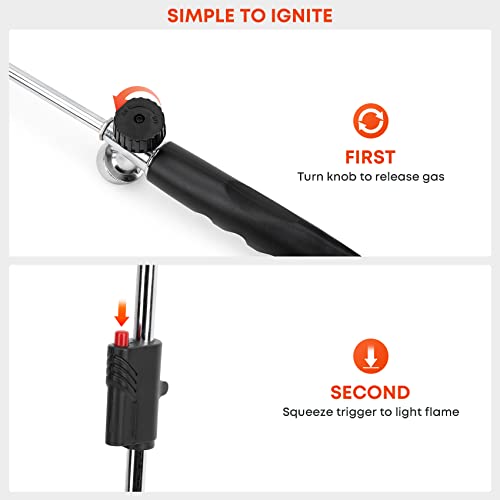 SIMPLE TO IGNITE

FIRST
Turn knob to release gas

SECOND
Squeeze trigger to light flame