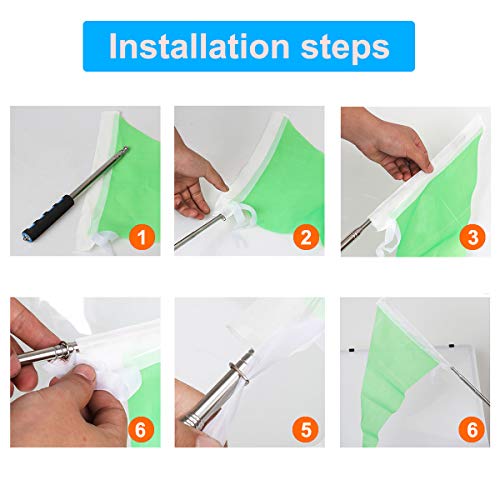 Installation steps

1

2

3

6

5

6