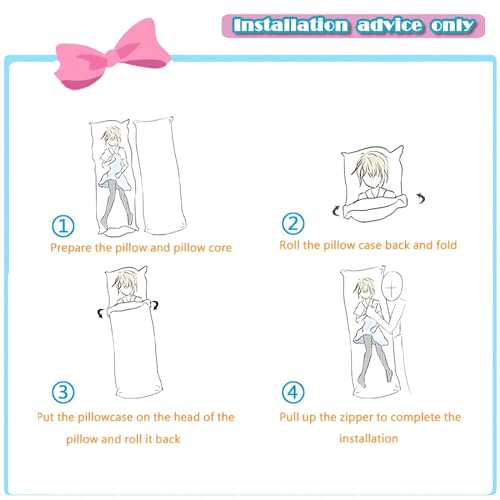 Installation advice only

①
Prepare the pillow and pillow core

②
Roll the pillow case back and fold

③
Put the pillowcase on the head of the pillow and roll it back

④
Pull up the zipper to complete the installation