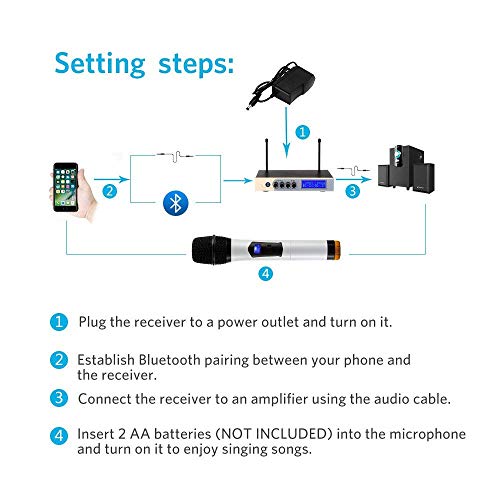 Setting steps:

1

2

3

4

1 Plug the receiver to a power outlet and turn on it.

2 Establish Bluetooth pairing between your phone and the receiver.

3 Connect the receiver to an amplifier using the audio cable.

4 Insert 2 AA batteries (NOT INCLUDED) into the microphone and turn on it to enjoy singing songs.