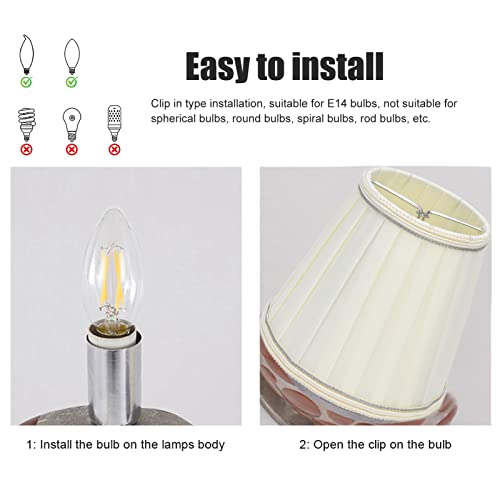 Easy to install

Clip in type installation, suitable for E14 bulbs, not suitable for spherical bulbs, round bulbs, spiral bulbs, rod bulbs, etc.

1: Install the bulb on the lamps body

2: Open the clip on the bulb