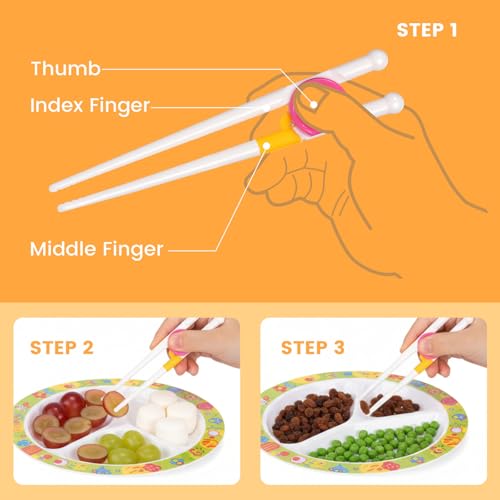 STEP 1

Thumb

Index Finger

Middle Finger

STEP 2

STEP 3