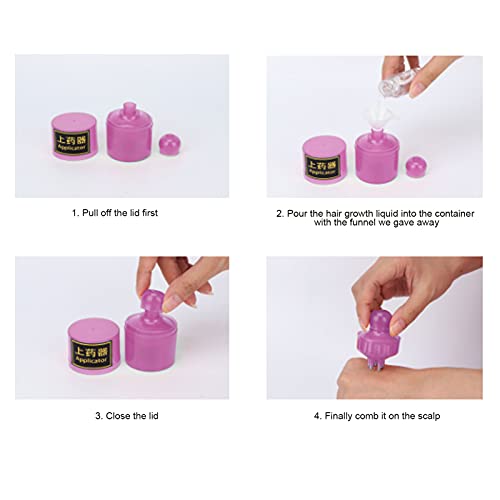 上药器
Applicator

1. Pull off the lid first

上药器
Applicator

2. Pour the hair growth liquid into the container with the funnel we gave away

上药器
Applicator

3. Close the lid

4. Finally comb it on the scalp