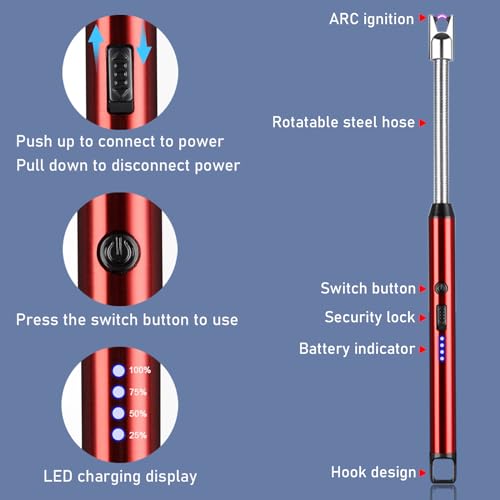 Push up to connect to power
Pull down to disconnect power

Press the switch button to use

100%
75%
50%
25%

LED charging display

ARC ignition

Rotatable steel hose

Switch button

Security lock

Battery indicator

Hook design