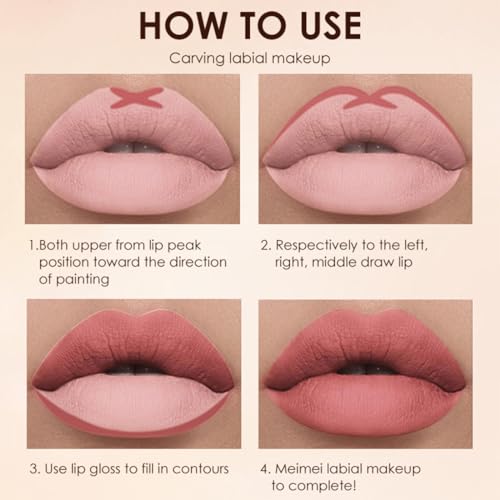 HOW TO USE

Carving labial makeup

1.Both upper from lip peak position toward the direction of painting

2. Respectively to the left, right, middle draw lip

3. Use lip gloss to fill in contours

4. Meimei labial makeup to complete!