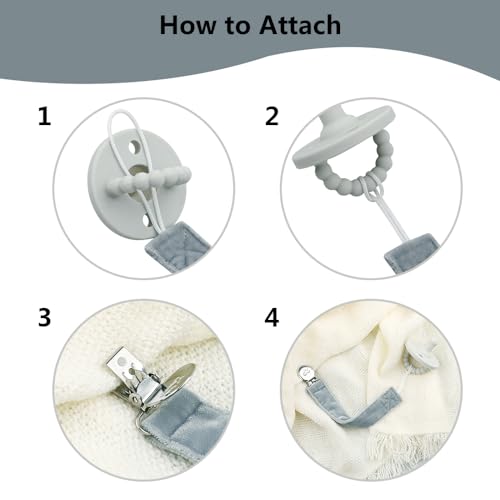 How to Attach

1

2

3

4