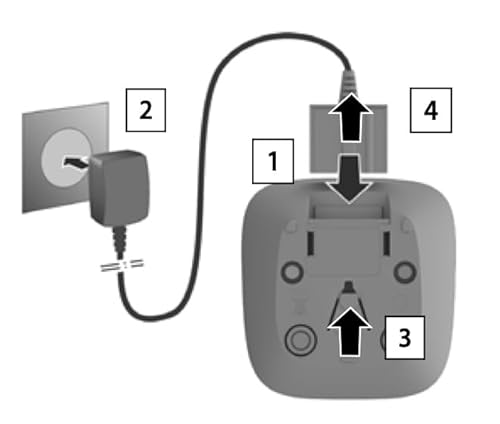 2
4
1
3