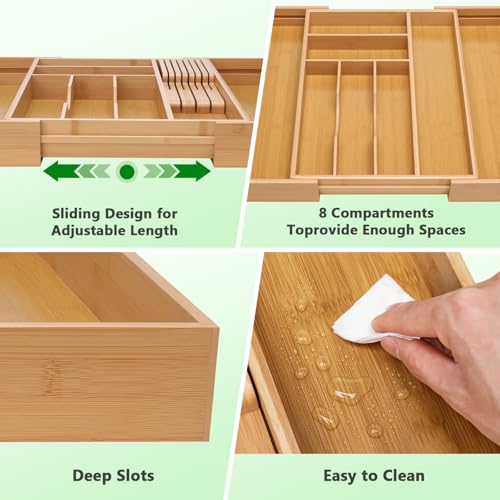 Sliding Design for Adjustable Length

8 Compartments Toprovide Enough Spaces

Deep Slots

Easy to Clean