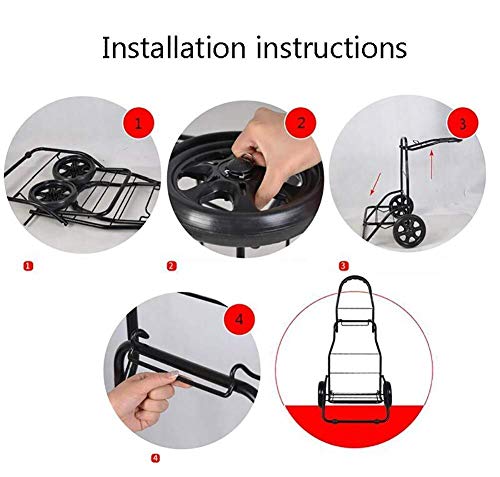 Installation instructions

1

2

3

1

2

3

4

4