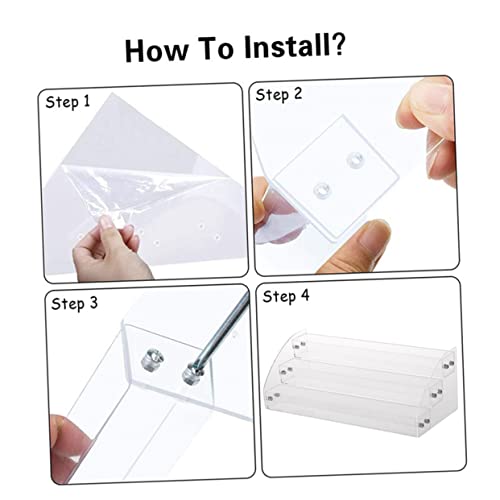 How To Install?

Step 1

Step 2

Step 3

Step 4