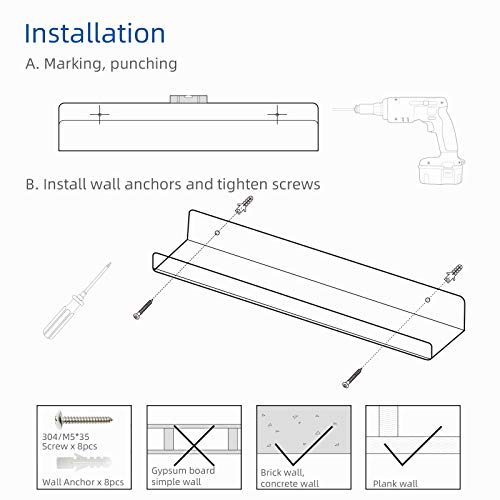 Installation

A. Marking, punching

B. Install wall anchors and tighten screws

304/M5*35
Screw x 8pcs

Wall Anchor x 8pcs

Gypsum board
simple wall

Brick wall,
concrete wall

Plank wall