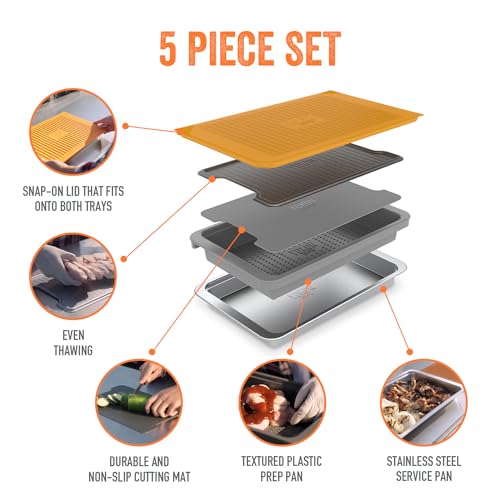 5 PIECE SET

SNAP-ON LID THAT FITS ONTO BOTH TRAYS

EVEN THAWING

DURABLE AND NON-SLIP CUTTING MAT

TEXTURED PLASTIC PREP PAN

STAINLESS STEEL SERVICE PAN