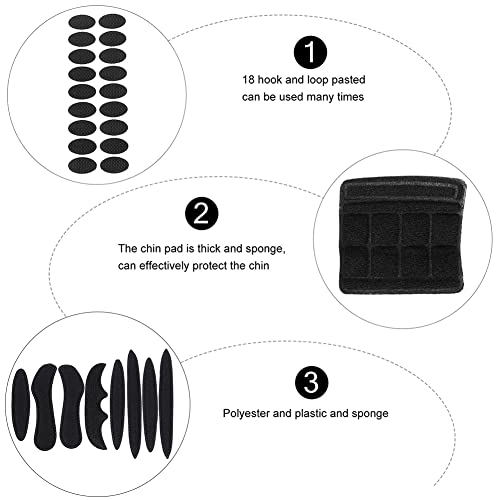 1

18 hook and loop pasted can be used many times

2

The chin pad is thick and sponge, can effectively protect the chin

3

Polyester and plastic and sponge