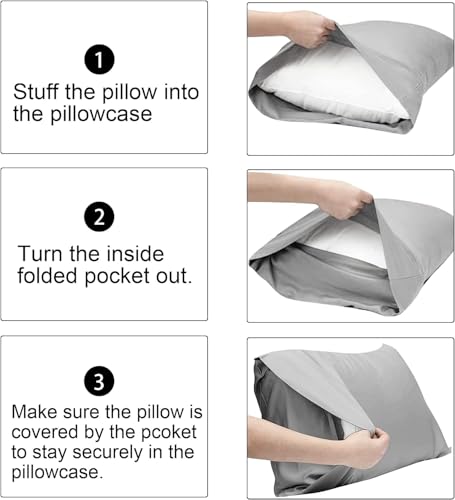 1
Stuff the pillow into the pillowcase

2
Turn the inside folded pocket out.

3
Make sure the pillow is covered by the pcoket to stay securely in the pillowcase.