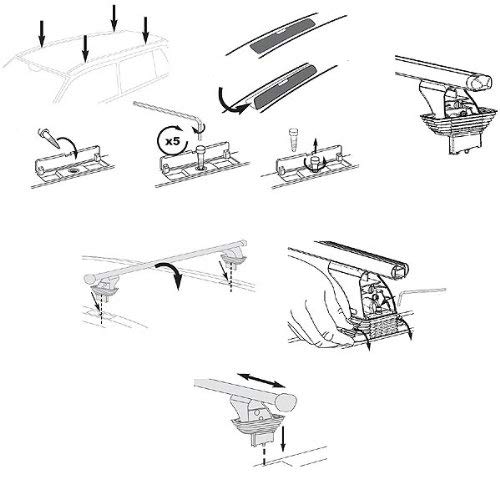 x5