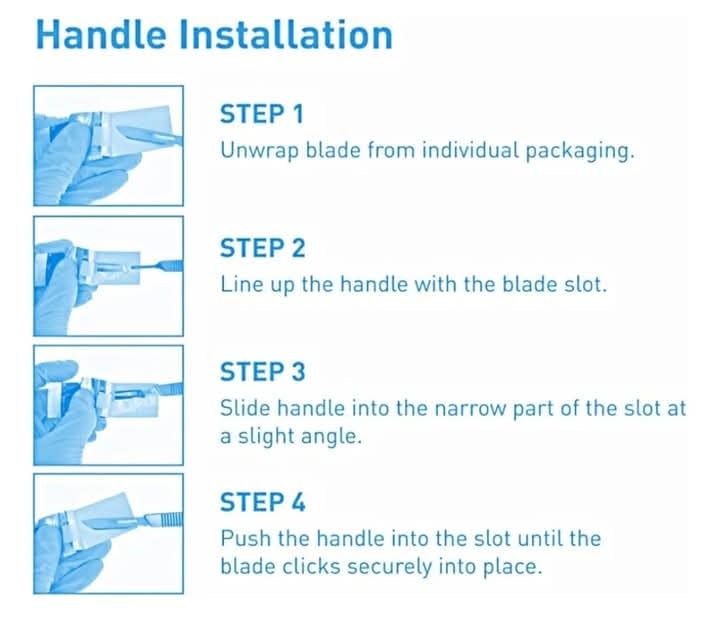 Handle Installation

STEP 1
Unwrap blade from individual packaging.

STEP 2
Line up the handle with the blade slot.

STEP 3
Slide handle into the narrow part of the slot at a slight angle.

STEP 4
Push the handle into the slot until the blade clicks securely into place.