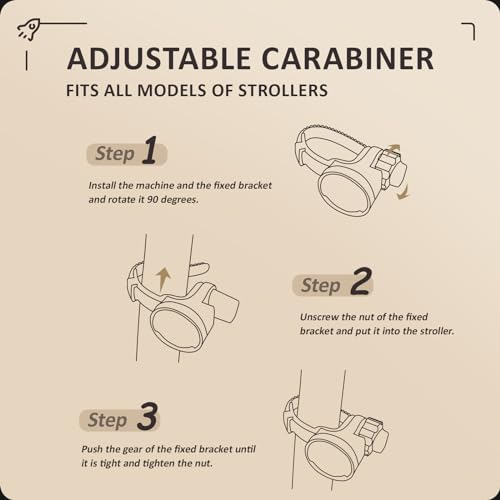 ADJUSTABLE CARABINER

FITS ALL MODELS OF STROLLERS

Step 1

Install the machine and the fixed bracket and rotate it 90 degrees.

Step 2

Unscrew the nut of the fixed bracket and put it into the stroller.

Step 3

Push the gear of the fixed bracket until it is tight and tighten the nut.