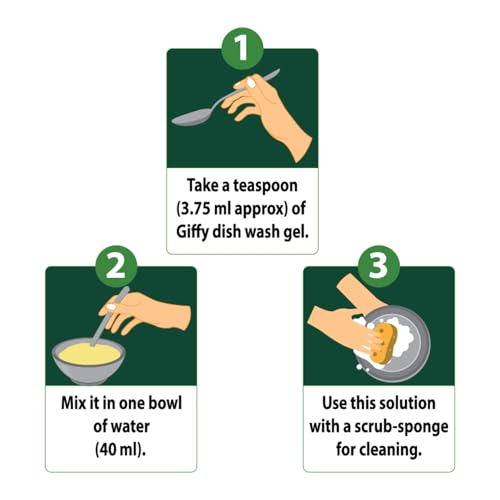 1

Take a teaspoon (3.75 ml approx) of Giffy dish wash gel.

2

Mix it in one bowl of water (40 ml).

3

Use this solution with a scrub-sponge for cleaning.