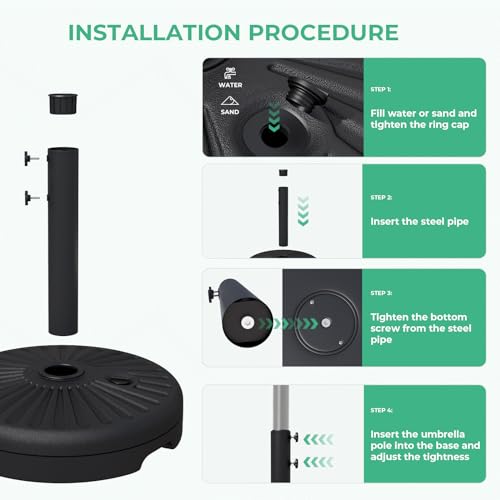 INSTALLATION PROCEDURE

WATER

SAND

STEP 1:

Fill water or sand and tighten the ring cap

STEP 2:

Insert the steel pipe

STEP 3:

Tighten the bottom screw from the steel pipe

STEP 4:

Insert the umbrella pole into the base and adjust the tightness