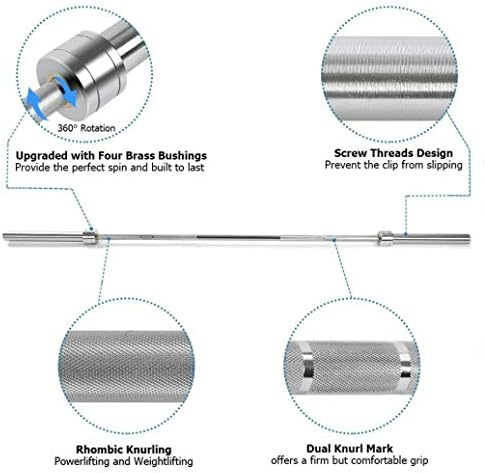 360° Rotation

Upgraded with Four Brass Bushings
Provide the perfect spin and built to last

Screw Threads Design
Prevent the clip from slipping

Rhombic Knurling
Powerlifting and Weightlifting

Dual Knurl Mark
offers a firm but comfortable grip