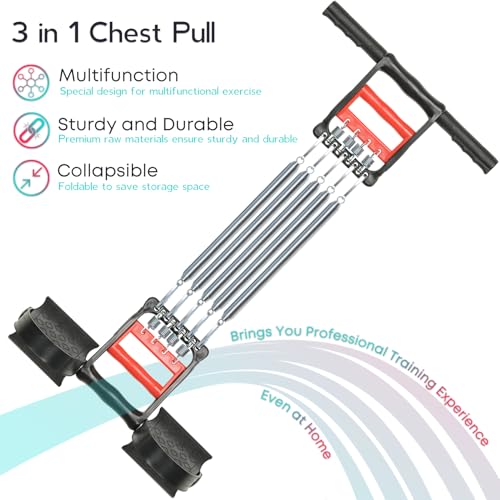 3 in 1 Chest Pull

Multifunction
Special design for multifunctional exercise

Sturdy and Durable
Premium raw materials ensure sturdy and durable

Collapsible
Foldable to save storage space

Brings You Professional Training Experience

Even at Home