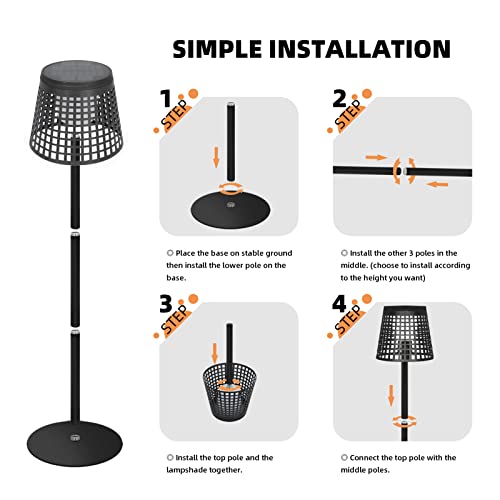 SIMPLE INSTALLATION

1 STEP

○ Place the base on stable ground then install the lower pole on the base.

2 STEP

○ Install the other 3 poles in the middle. (choose to install according to the height you want)

3 STEP

○ Install the top pole and the lampshade together.

4 STEP

○ Connect the top pole with the middle poles.