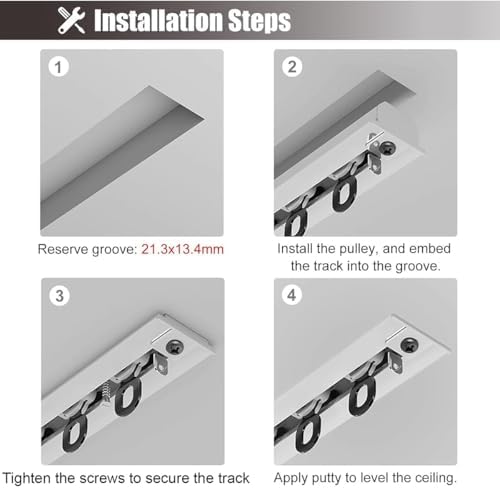 Installation Steps

1

Reserve groove: 21.3x13.4mm

2

Install the pulley, and embed the track into the groove.

3

Tighten the screws to secure the track

4

Apply putty to level the ceiling.