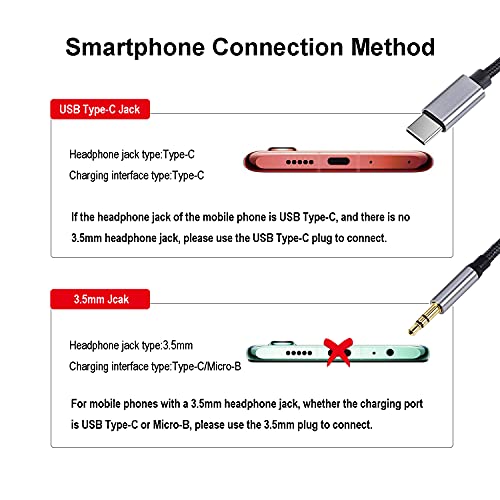 Smartphone Connection Method

USB Type-C Jack

Headphone jack type:Type-C

Charging interface type:Type-C

If the headphone jack of the mobile phone is USB Type-C, and there is no 3.5mm headphone jack, please use the USB Type-C plug to connect.

3.5mm Jcak

Headphone jack type:3.5mm

Charging interface type:Type-C/Micro-B

For mobile phones with a 3.5mm headphone jack, whether the charging port is USB Type-C or Micro-B, please use the 3.5mm plug to connect.