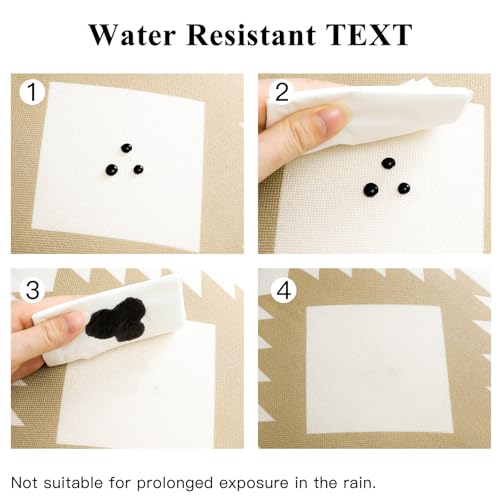 Water Resistant TEXT

1

2

3

4

Not suitable for prolonged exposure in the rain.