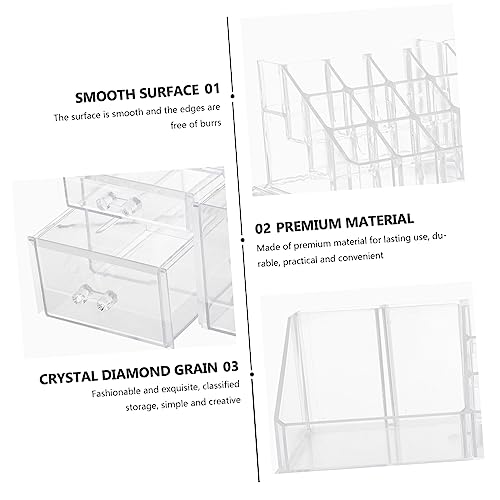 SMOOTH SURFACE 01
The surface is smooth and the edges are free of burrs

02 PREMIUM MATERIAL
Made of premium material for lasting use, durable, practical and convenient

CRYSTAL DIAMOND GRAIN 03
Fashionable and exquisite, classified storage, simple and creative